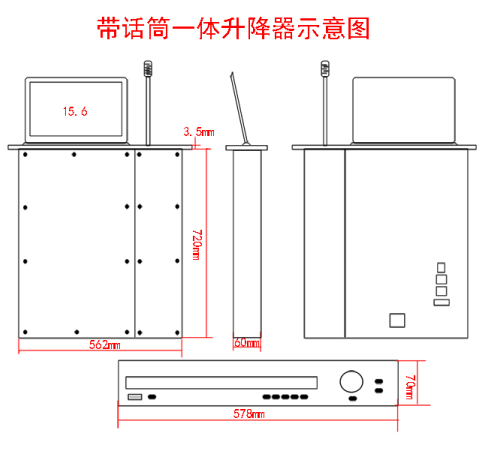 带话筒一体升降器示意图

15.6

3.5mm

720mm

562mm

60mm

70mm

578mm